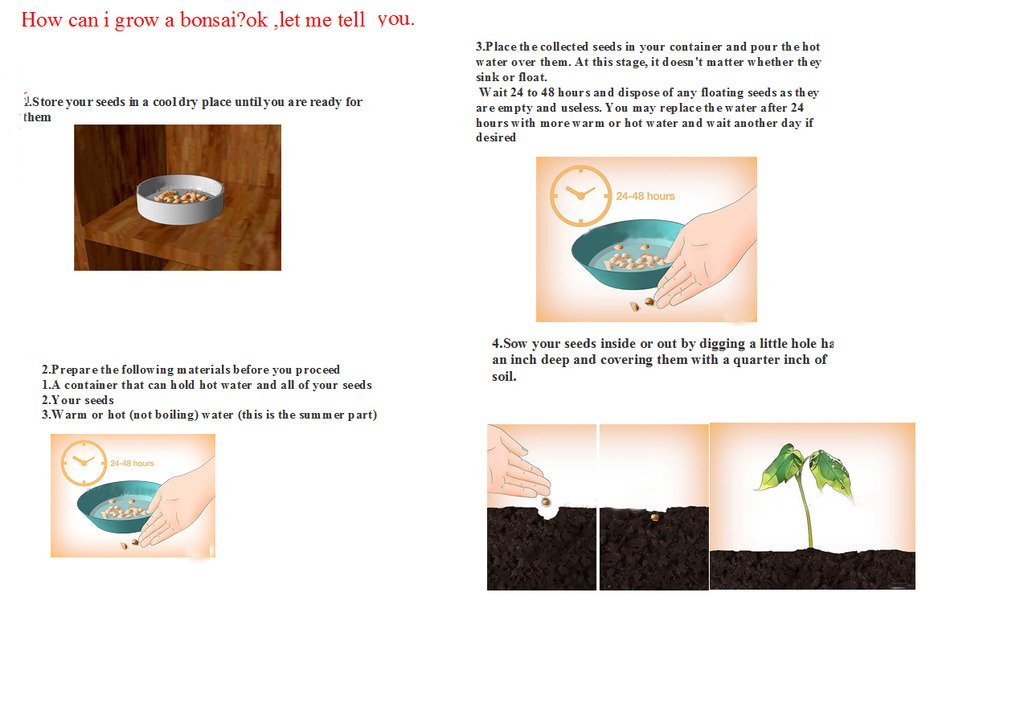 How can i grow a bonsai?ok ,let me tell you.

1.Store your seeds in a cool dry place until you are ready for them

2.Prepare the following materials before you proceed
1.A container that can hold hot water and all of your seeds
2.Your seeds
3.Warm or hot (not boiling) water (this is the summer part)

24-48 hours

3.Place the collected seeds in your container and pour the hot water over them. At this stage, it doesn't matter whether they sink or float.
Wait 24 to 48 hours and dispose of any floating seeds as they are empty and useless. You may replace the water after 24 hours with more warm or hot water and wait another day if desired

24-48 hours

4.Sow your seeds inside or out by digging a little hole ha an inch deep and covering them with a quarter inch of soil.